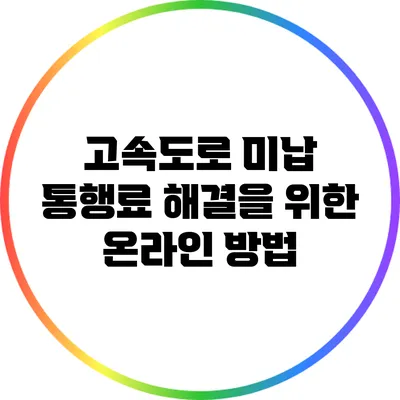 고속도로 미납 통행료 해결을 위한 온라인 방법