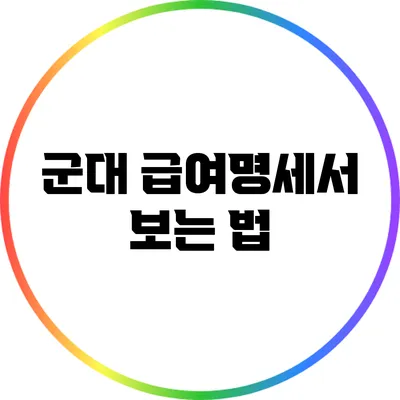 군대 급여명세서
보는 법