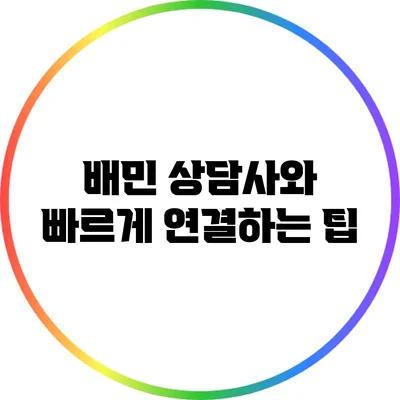 배민 상담사와
빠르게 연결하는 팁