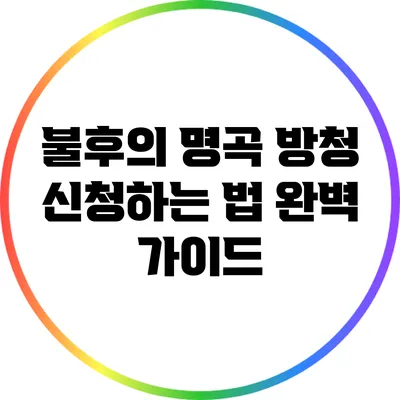 불후의 명곡 방청 신청하는 법 완벽 가이드