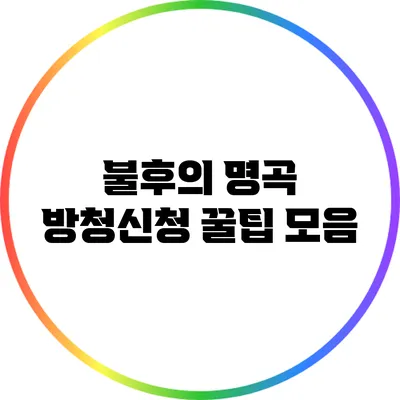 불후의 명곡
방청신청 꿀팁 모음