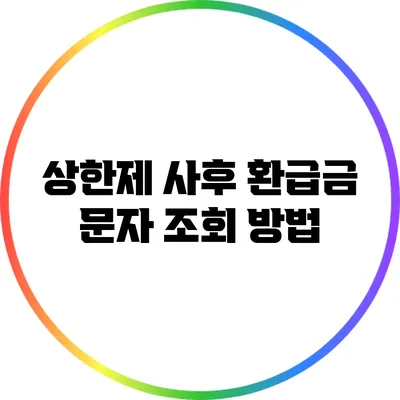 상한제 사후 환급금
문자 조회 방법