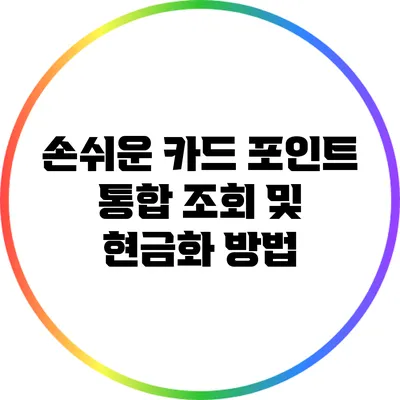 손쉬운 카드 포인트 통합 조회 및 현금화 방법