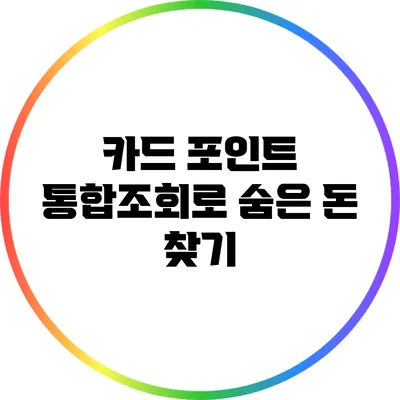 카드 포인트 통합조회로 숨은 돈 찾기