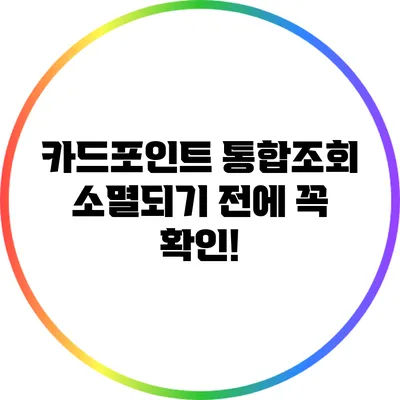 카드포인트 통합조회 소멸되기 전에 꼭 확인!