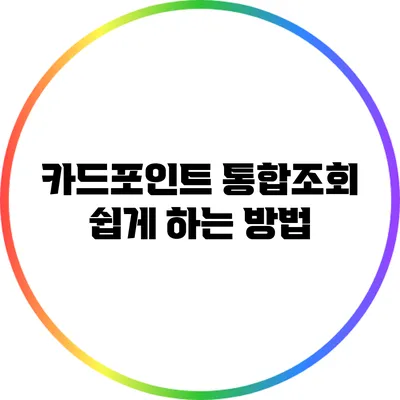 카드포인트 통합조회
쉽게 하는 방법