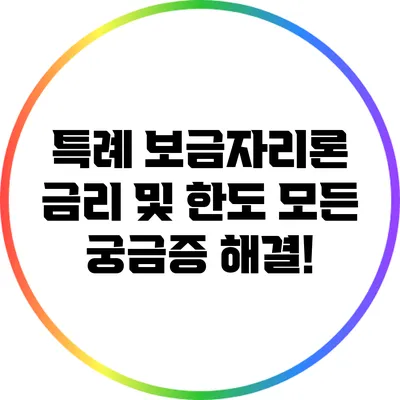 특례 보금자리론 금리 및 한도 모든 궁금증 해결!