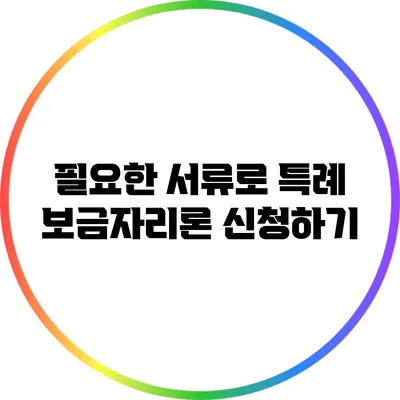 필요한 서류로 특례 보금자리론 신청하기