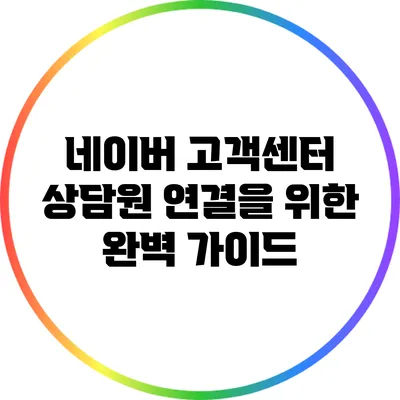 네이버 고객센터 상담원 연결을 위한 완벽 가이드