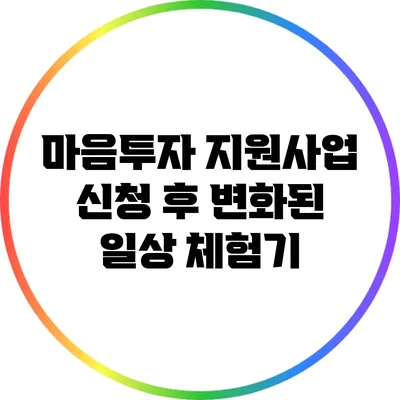 마음투자 지원사업 신청 후 변화된 일상 체험기