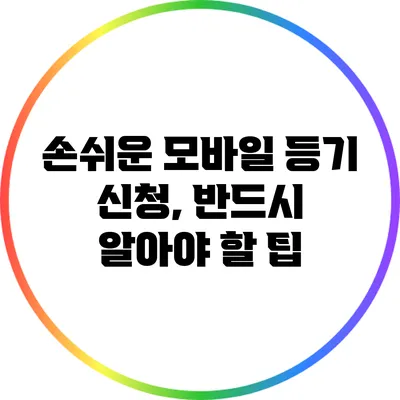 손쉬운 모바일 등기 신청, 반드시 알아야 할 팁