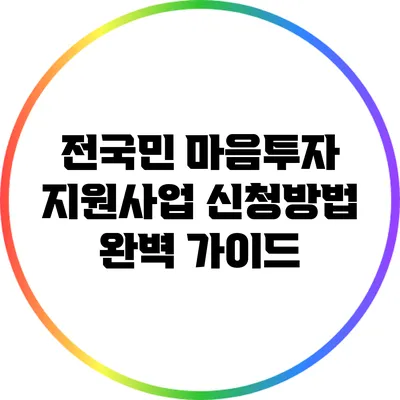 전국민 마음투자 지원사업 신청방법 완벽 가이드