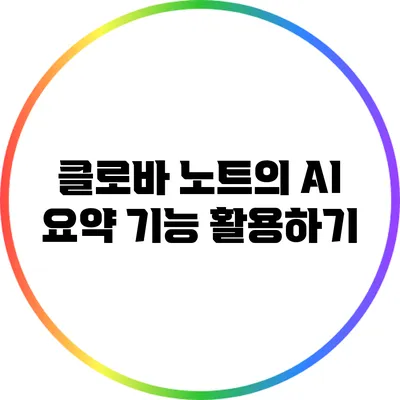 클로바 노트의 AI
요약 기능 활용하기