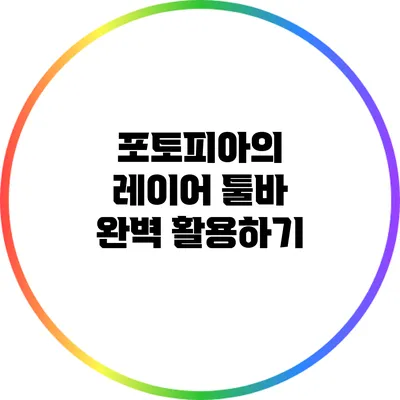 포토피아의
레이어 툴바
완벽 활용하기